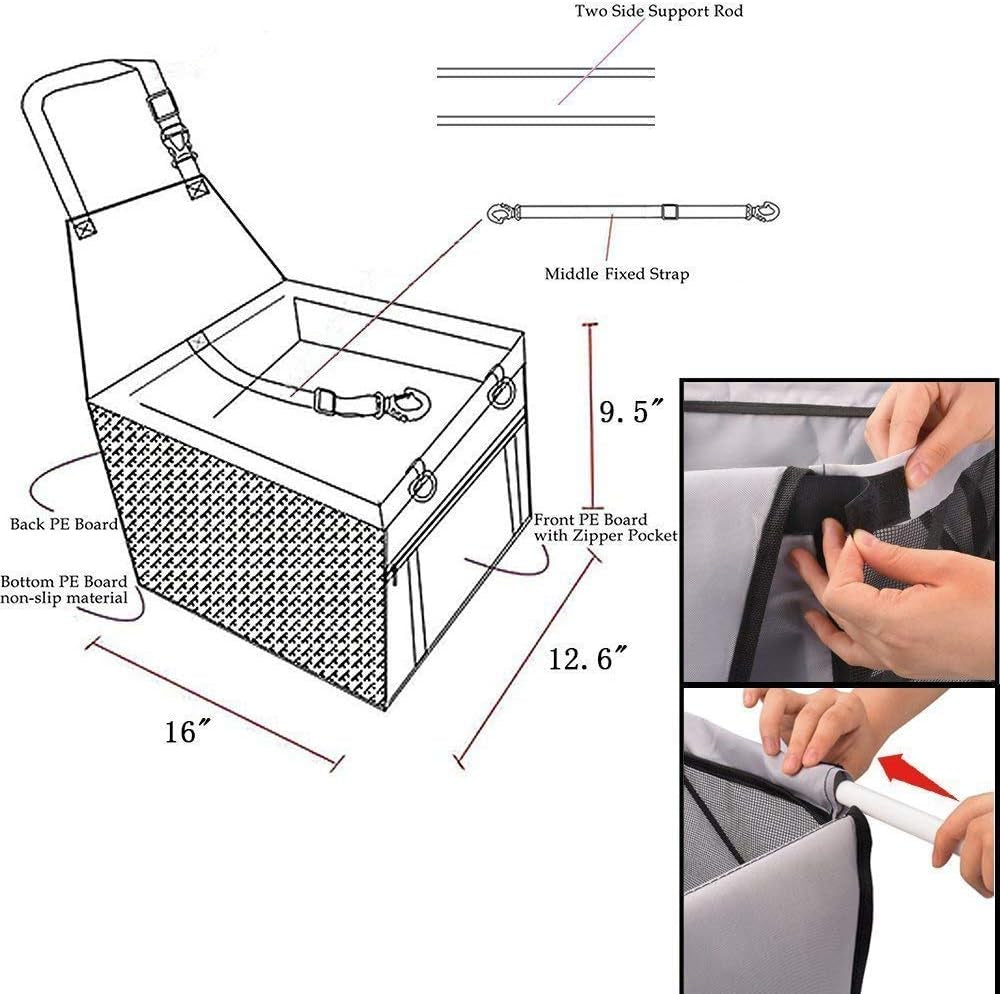 Two Side Support Rod

Middle Fixed Strap

9.5″

Back PE Board

Front PE Board with Zipper Pocket

Bottom PE Board non-slip material

12.6″

16″